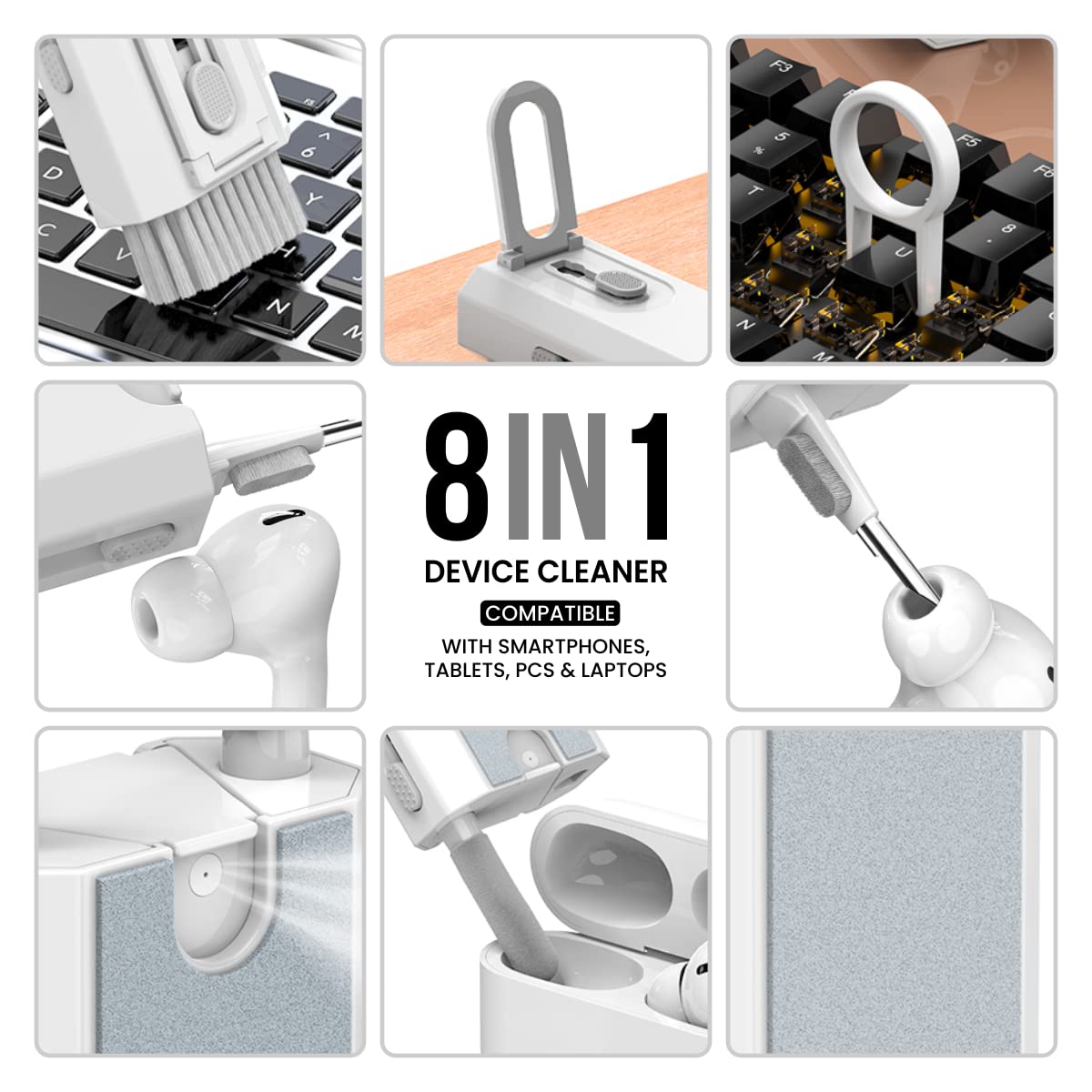 8 IN 1
DEVICE CLEANER
COMPATIBLE
WITH SMARTPHONES, TABLETS, PCS & LAPTOPS